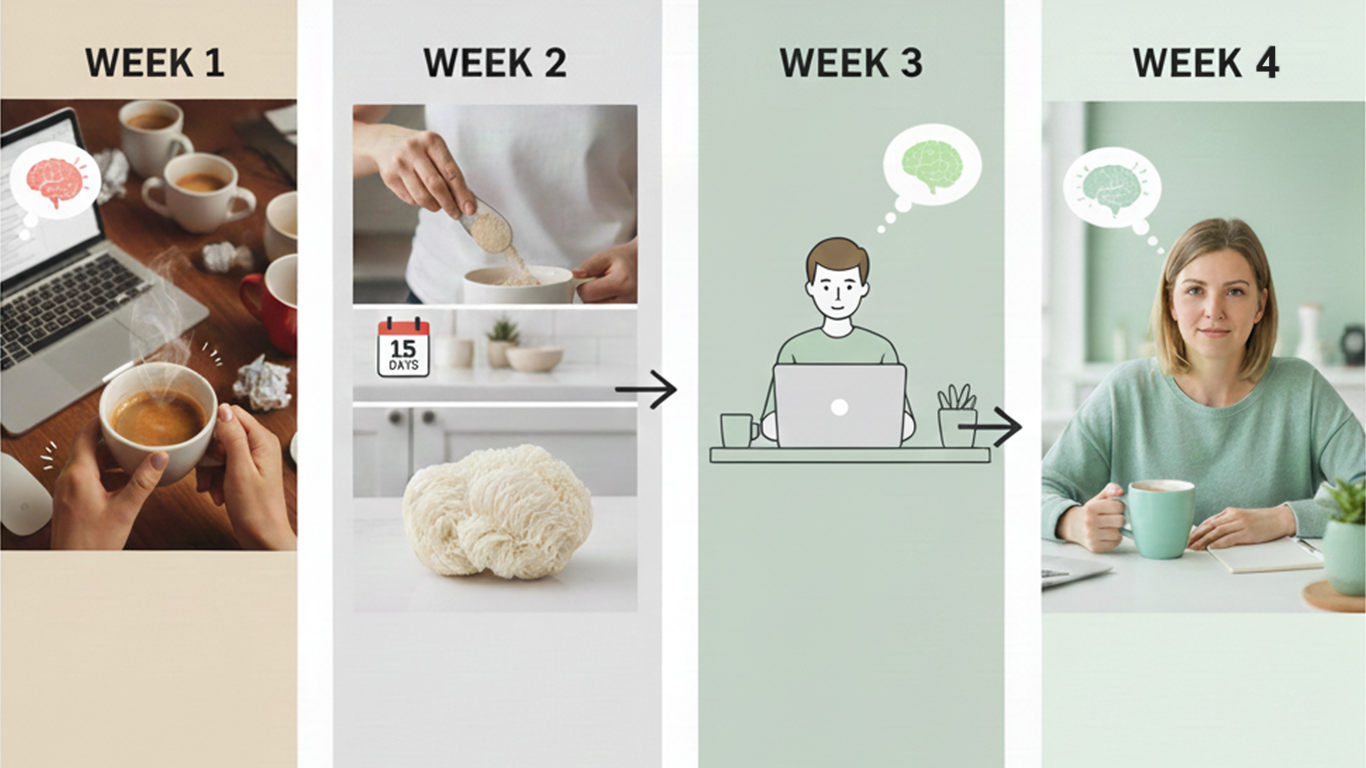 WEEK 1

WEEK 2

15
DAYS

WEEK 3

WEEK 4